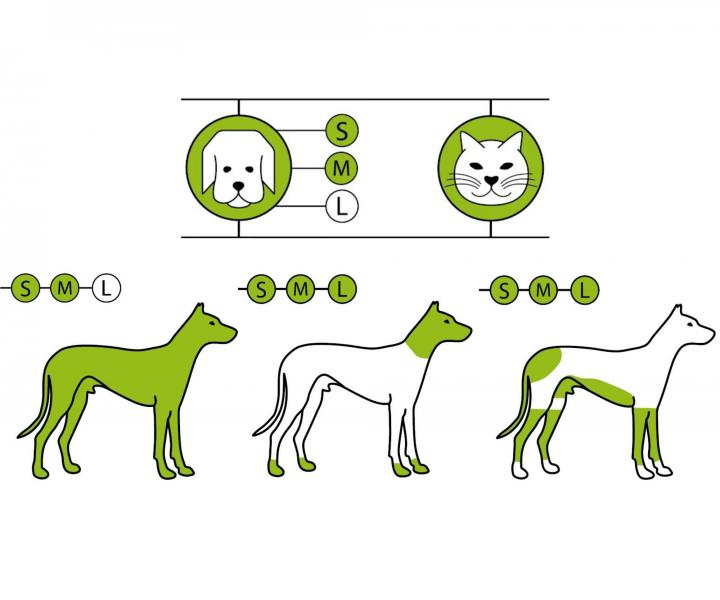 S
M
L

S M L

S M L

S M L