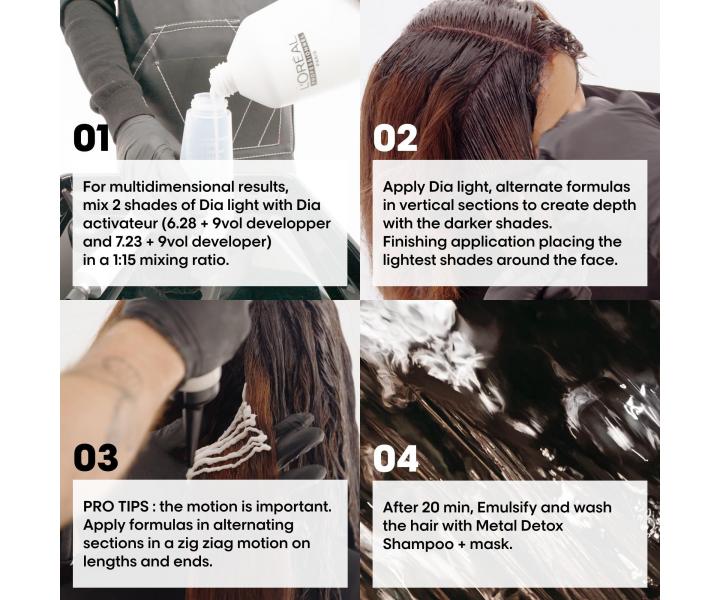 L'ORÉAL PROFESSIONNEL PARIS

01

For multidimensional results, mix 2 shades of Dia light with Dia activateur (6.28 + 9vol developper and 7.23 + 9vol developer) in a 1:15 mixing ratio.

02

Apply Dia light, alternate formulas in vertical sections to create depth with the darker shades. Finishing application placing the lightest shades around the face.

03

PRO TIPS : the motion is important. Apply formulas in alternating sections in a zig ziag motion on lengths and ends.

04

After 20 min, Emulsify and wash the hair with Metal Detox Shampoo + mask.