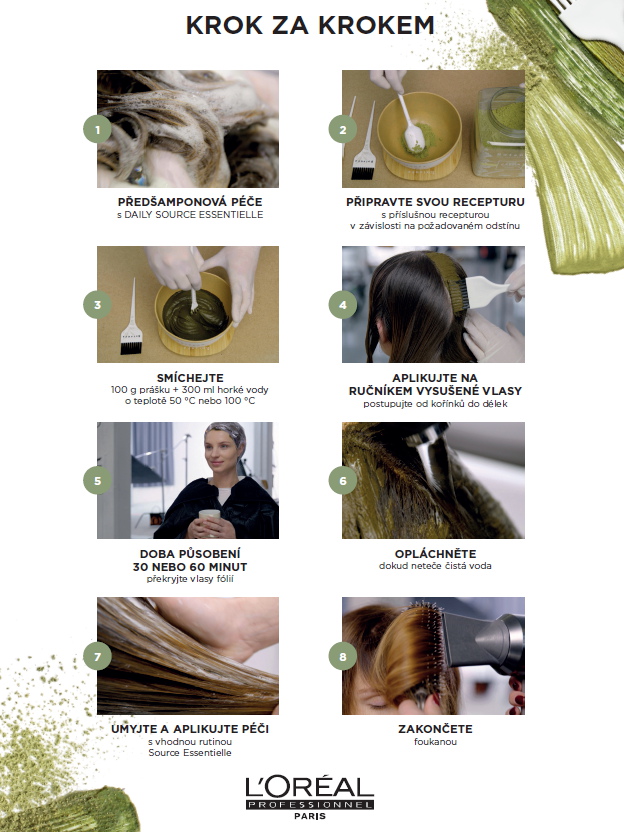 KROK ZA KROKEM

1

PŘEDŠAMPONOVÁ PÉČE
s DAILY SOURCE ESSENTIELLE

2

PŘIPRAVTE SVOU RECEPTURU
s příslušnou recepturou v závislosti na požadovaném odstínu

3

SMÍCHEJTE
100 g prášku + 300 ml horké vody o teplotě 50 °C nebo 100 °C

4

APLIKUJTE NA RUČNÍKEM VYSUŠENÉ VLASY
postupujte od kořínků do délek

5

DOBA PŮSOBENÍ 30 NEBO 60 MINUT
překryjte vlasy fólií

6

OPLÁCHNĚTE
dokud neteče čistá voda

7

UMYJTE A APLIKUJTE PÉČI
s vhodnou rutinou Source Essentielle

8

ZAKONČETE
foukanou

L'ORÉAL
PROFESSIONNEL
PARIS